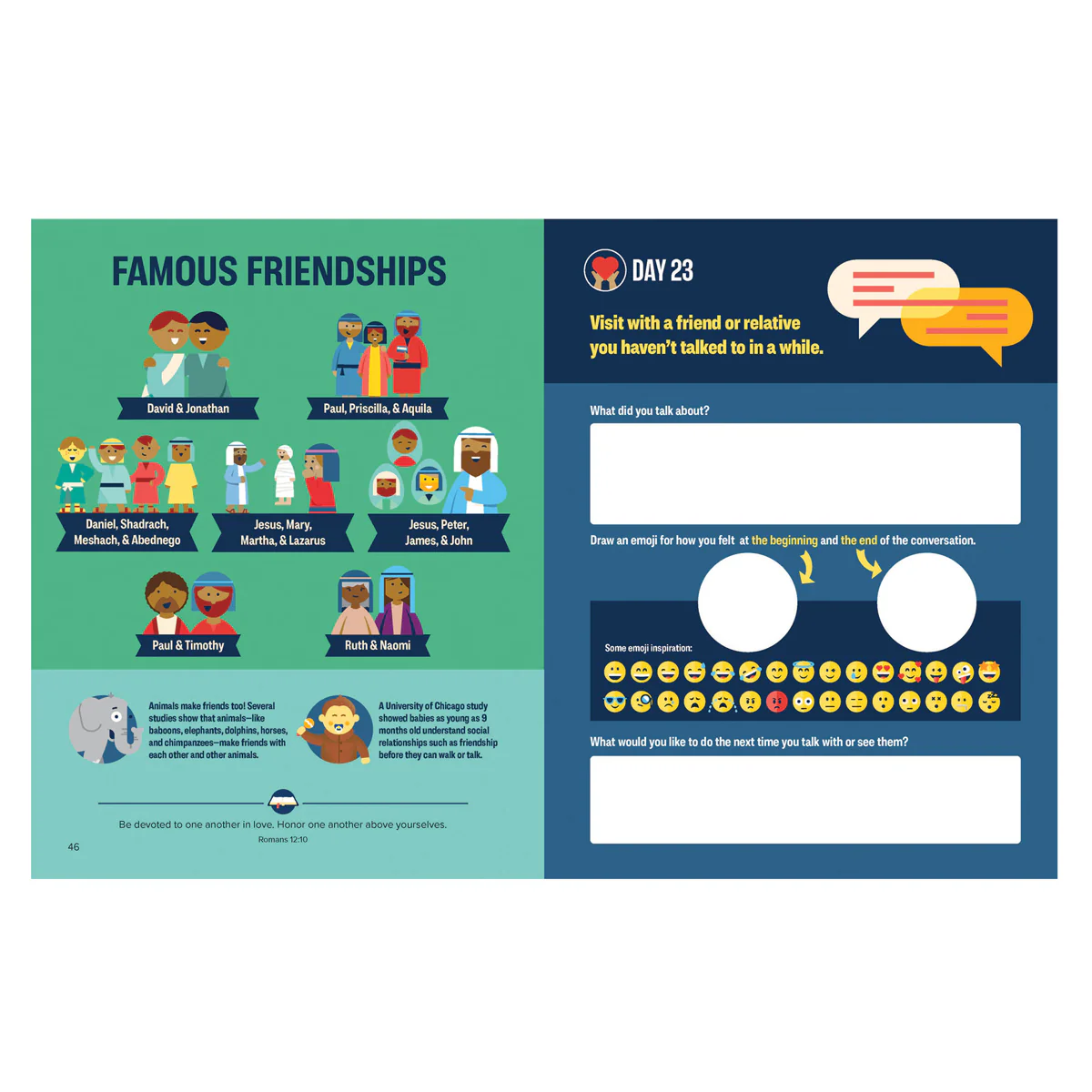 FAMOUS FRIENDSHIPS

David & Jonathan

Paul, Priscilla, & Aquila

Daniel, Shadrach, Meshach, & Abednego

Jesus, Mary, Martha, & Lazarus

Jesus, Peter, James, & John

Paul & Timothy

Ruth & Naomi

Animals make friends too! Several studies show that animals—like baboons, elephants, dolphins, horses, and chimpanzees—make friends with each other and other animals.

A University of Chicago study showed babies as young as 9 months old understand social relationships such as friendship before they can walk or talk.

Be devoted to one another in love. Honor one another above yourselves.
Romans 12:10

46

DAY 23

Visit with a friend or relative you haven't talked to in a while.

What did you talk about?

Draw an emoji for how you felt at the beginning and the end of the conversation.

Some emoji inspiration:

What would you like to do the next time you talk with or see them?